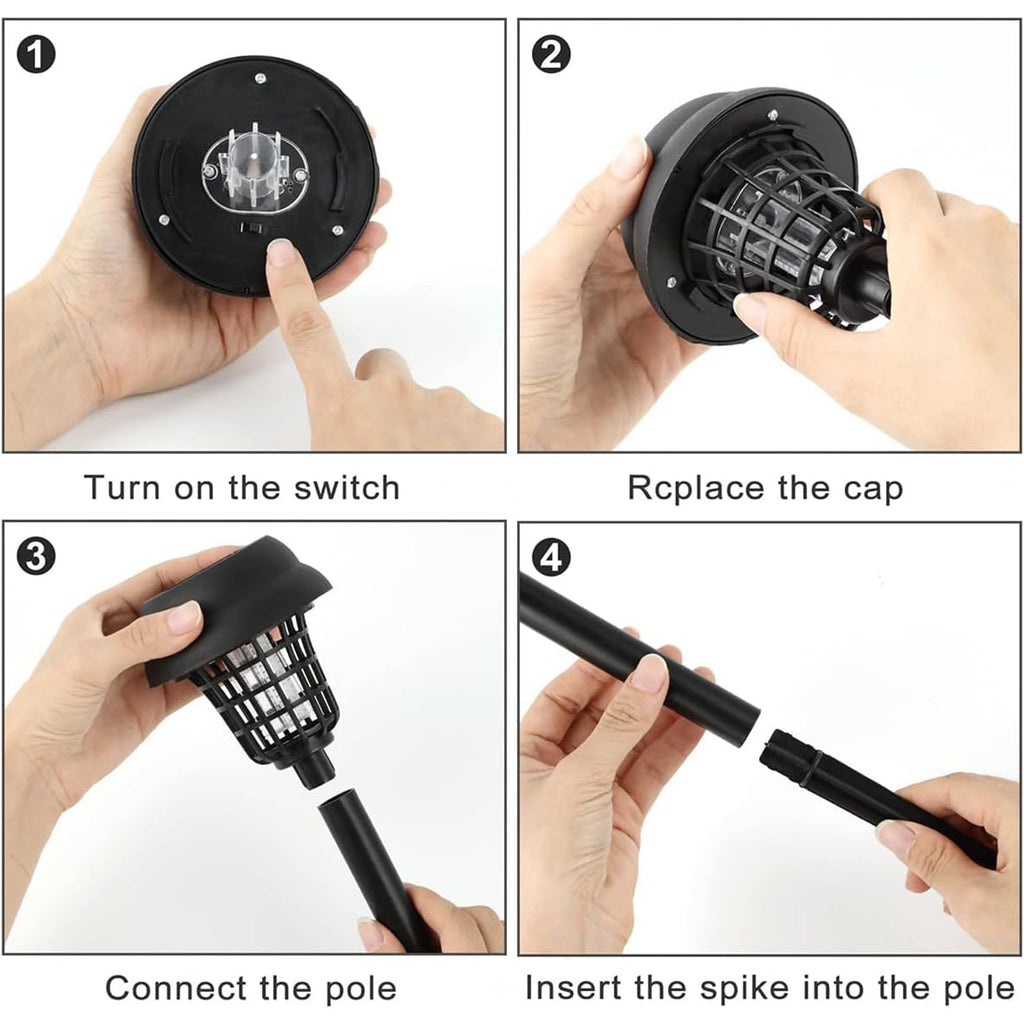 1

Turn on the switch

2

Rcplace the cap

3

Connect the pole

4

Insert the spike into the pole