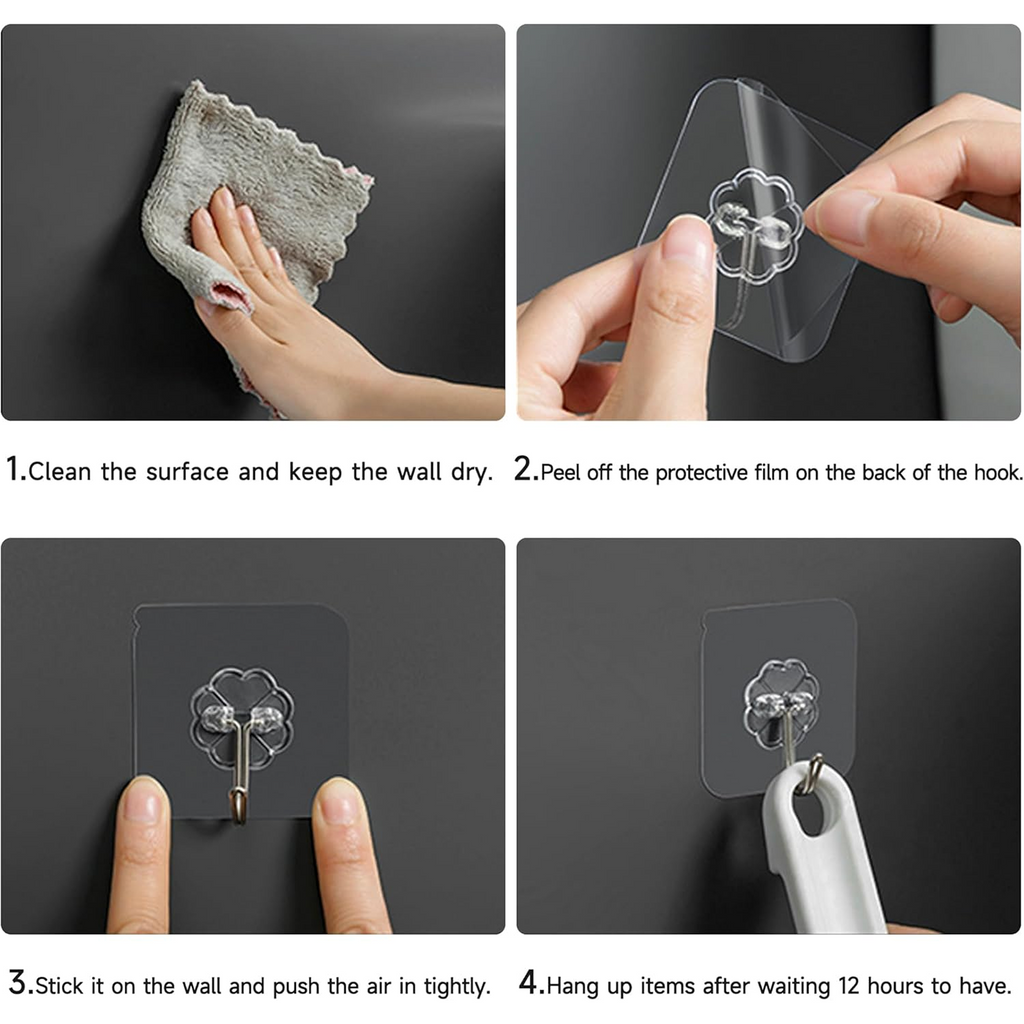 1.Clean the surface and keep the wall dry.

2.Peel off the protective film on the back of the hook.

3.Stick it on the wall and push the air in tightly.

4.Hang up items after waiting 12 hours to have.